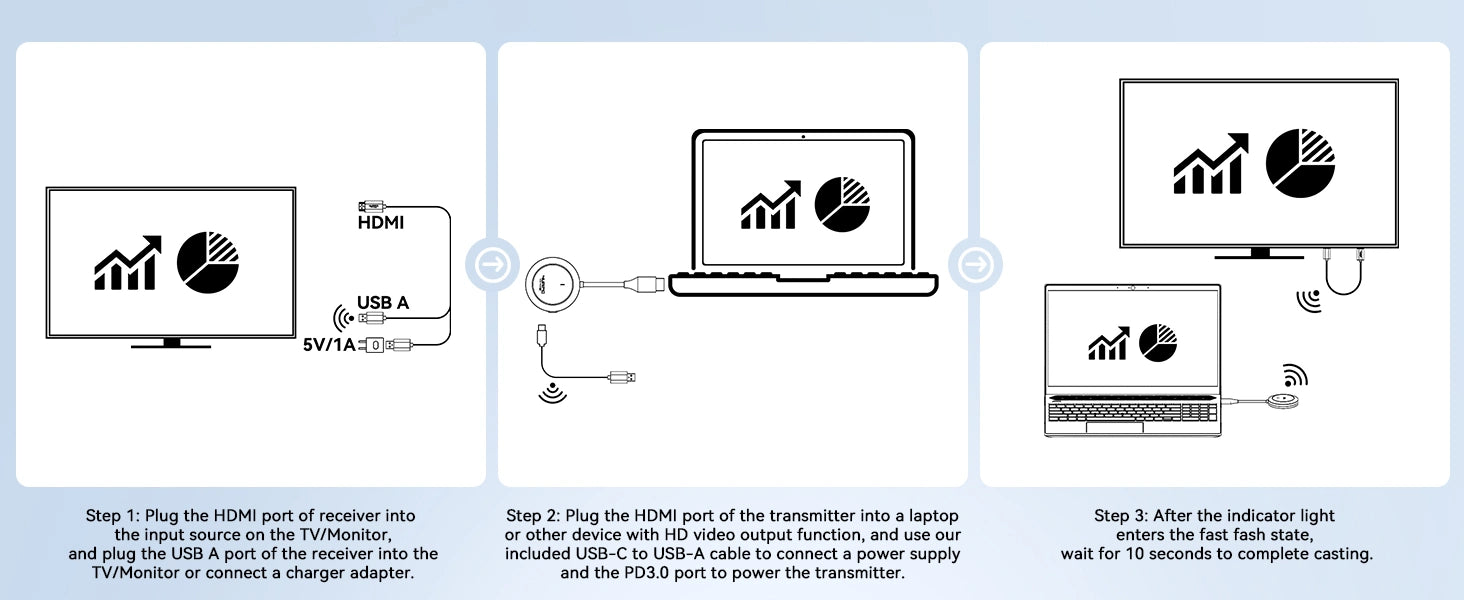 HDMI

USB A

5V/1A

Step 1: Plug the HDMI port of receiver into the input source on the TV/Monitor, and plug the USB A port of the receiver into the TV/Monitor or connect a charger adapter.

Step 2: Plug the HDMI port of the transmitter into a laptop or other device with HD video output function, and use our included USB-C to USB-A cable to connect a power supply and the PD3.0 port to power the transmitter.

Step 3: After the indicator light enters the fast fash state, wait for 10 seconds to complete casting.